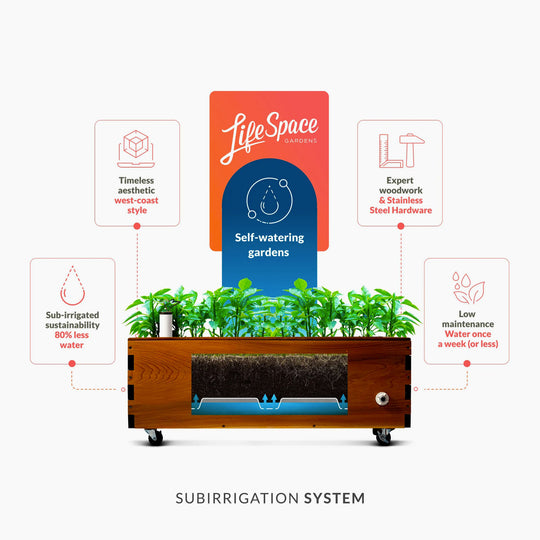 LifeSpace
GARDENS

Self-watering gardens

Timeless aesthetic west-coast style

Expert woodwork & Stainless Steel Hardware

Sub-irrigated sustainability 80% less water

Low maintenance Water once a week (or less)

SUBIRRIGATION SYSTEM