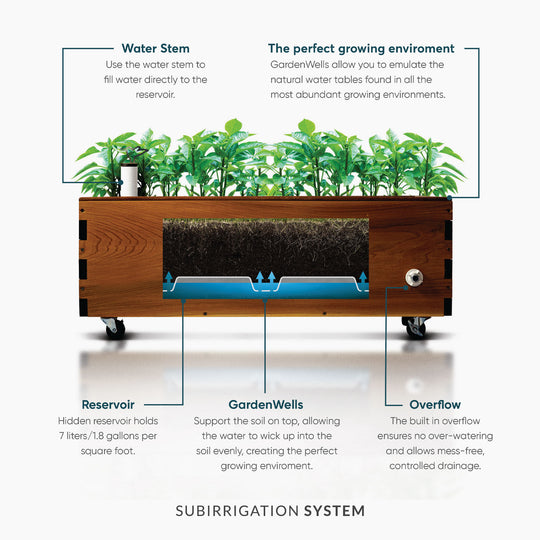 Water Stem
Use the water stem to fill water directly to the reservoir.

The perfect growing enviroment
GardenWells allow you to emulate the natural water tables found in all the most abundant growing environments.

Reservoir
Hidden reservoir holds 7 liters/1.8 gallons per square foot.

GardenWells
Support the soil on top, allowing the water to wick up into the soil evenly, creating the perfect growing enviroment.

Overflow
The built in overflow ensures no over-watering and allows mess-free, controlled drainage.

SUBIRRIGATION SYSTEM