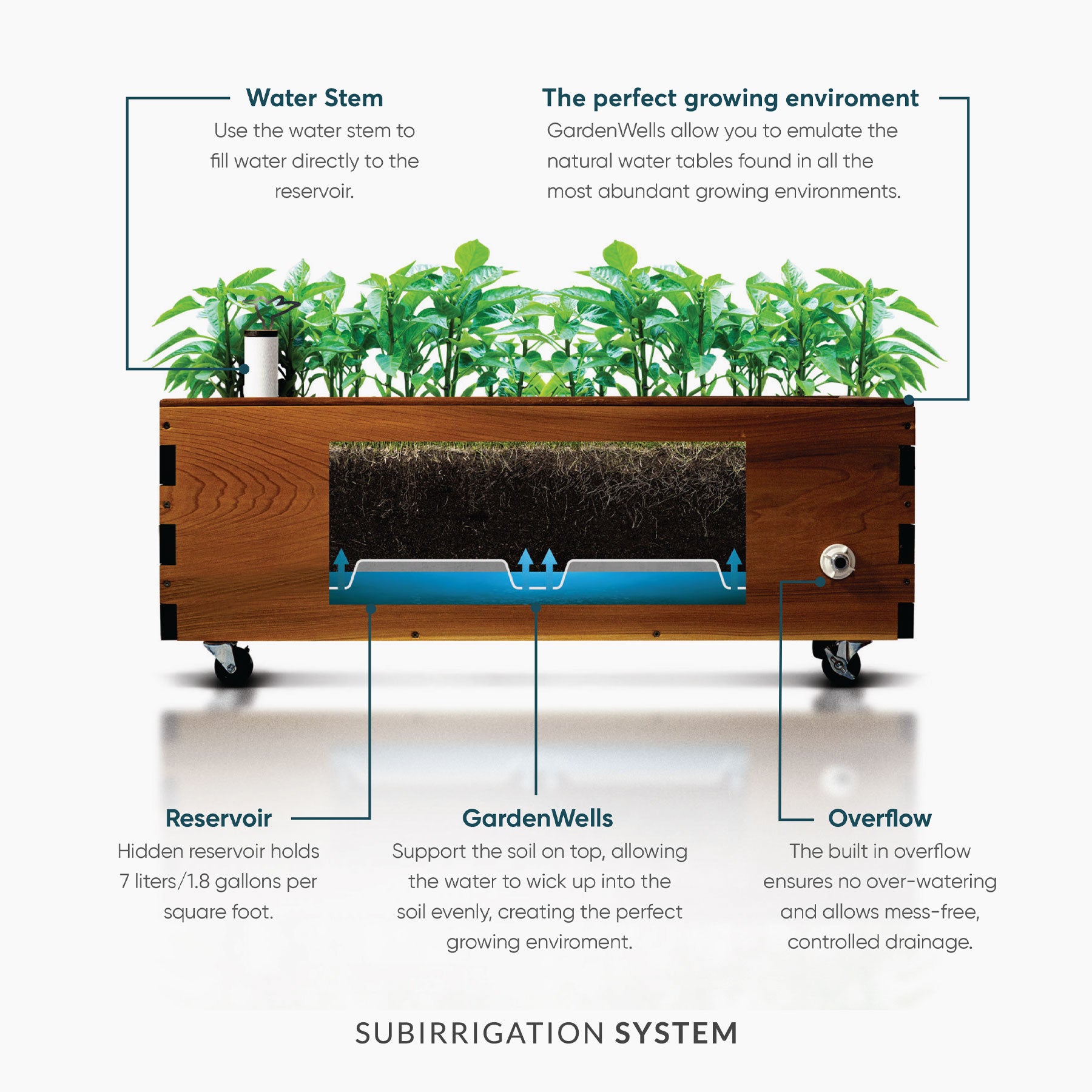 Water Stem
Use the water stem to fill water directly to the reservoir.

The perfect growing enviroment
GardenWells allow you to emulate the natural water tables found in all the most abundant growing environments.

Reservoir
Hidden reservoir holds 7 liters/1.8 gallons per square foot.

GardenWells
Support the soil on top, allowing the water to wick up into the soil evenly, creating the perfect growing enviroment.

Overflow
The built in overflow ensures no over-watering and allows mess-free, controlled drainage.

SUBIRRIGATION SYSTEM